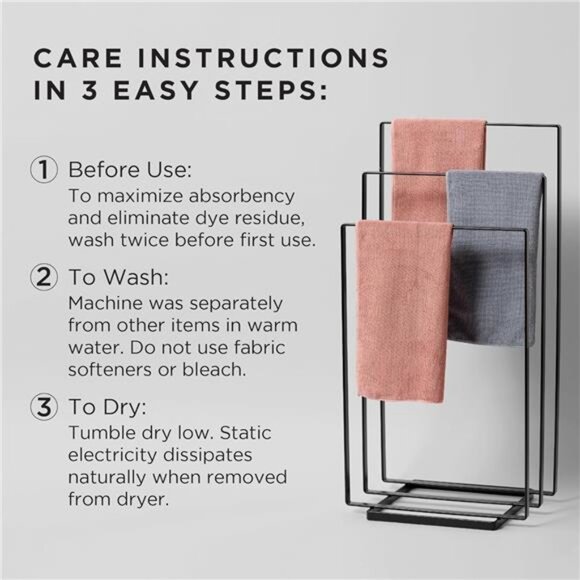 CARE INSTRUCTIONS IN 3 EASY STEPS:

① Before Use:
To maximize absorbency and eliminate dye residue, wash twice before first use.

② To Wash:
Machine was separately from other items in warm water. Do not use fabric softeners or bleach.

③ To Dry:
Tumble dry low. Static electricity dissipates naturally when removed from dryer.